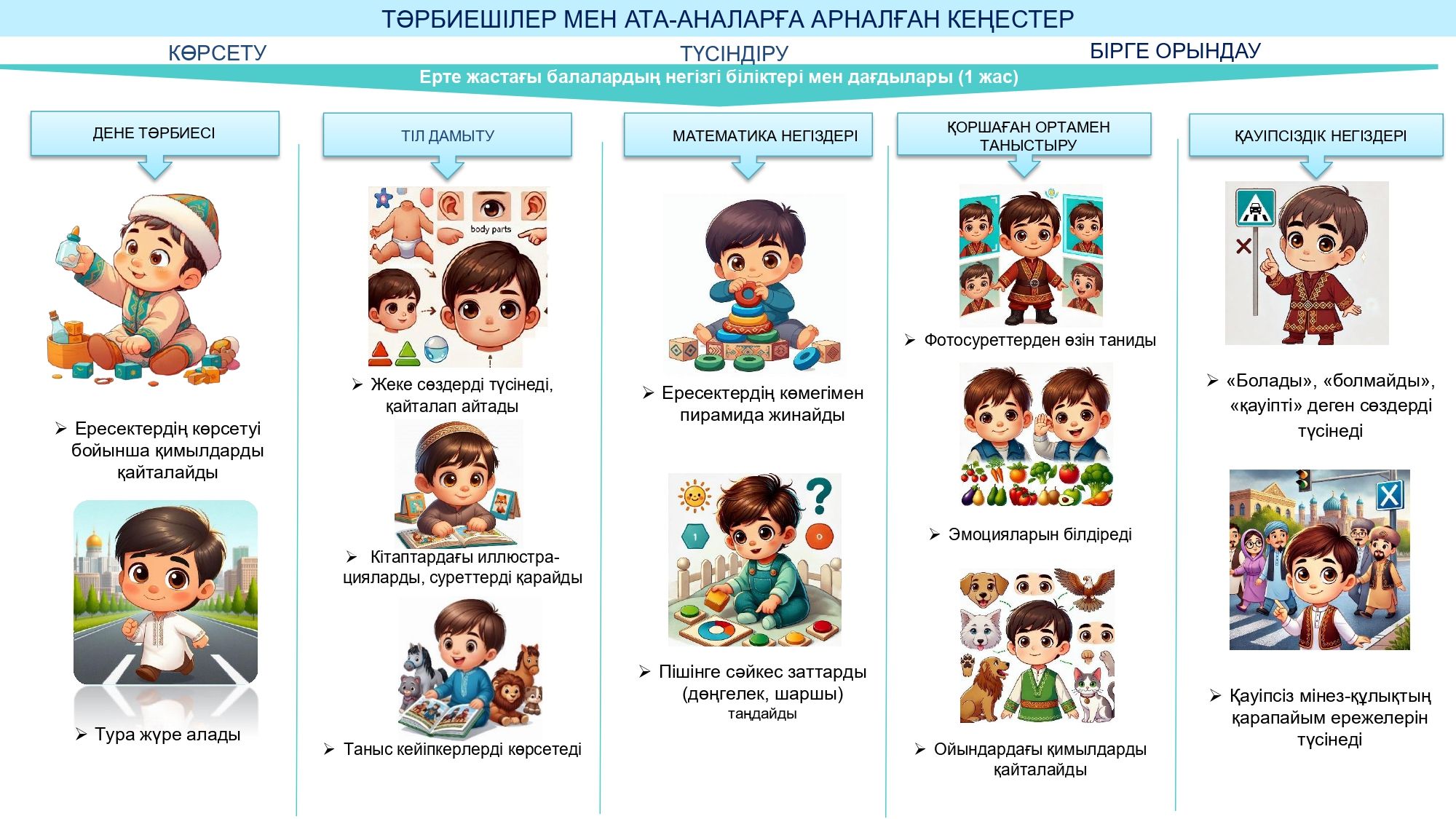 ТӘРБИЕШІЛЕР МЕН АТА-АНАЛАРҒА АРНАЛҒАН КЕҢЕСТЕР

КӨРСЕТУ

ТҮСІНДІРУ

БІРГЕ ОРЫНДАУ

Ерте жастағы балалардың негізгі біліктері мен дағдылары (1 жас)

ДЕНЕ ТӘРБИЕСІ

➢ Ересектердің көрсетуі бойынша қимылдарды қайталайды

➢ Тура жүре алады

ТІЛ ДАМЫТУ

body parts

➢ Жеке сөздерді түсінеді, қайталап айтады

➢ Кітаптардағы иллюстрацияларды, суреттерді қарайды

➢ Таныс кейіпкерлерді көрсетеді

МАТЕМАТИКА НЕГІЗДЕРІ

➢ Ересектердің көмегімен пирамида жинайды

➢ Пішінге сәйкес заттарды (дөңгелек, шаршы) таңдайды

ҚОРШАҒАН ОРТАМЕН ТАНЫСТЫРУ

➢ Фотосуреттерден өзін таниды

➢ Эмоцияларын білдіреді

➢ Ойындардағы қимылдарды қайталайды

ҚАУІПСІЗДІК НЕГІЗДЕРІ

➢ «Болады», «болмайды», «қауіпті» деген сөздерді түсінеді

➢ Қауіпсіз мінез-құлықтың қарапайым ережелерін түсінеді