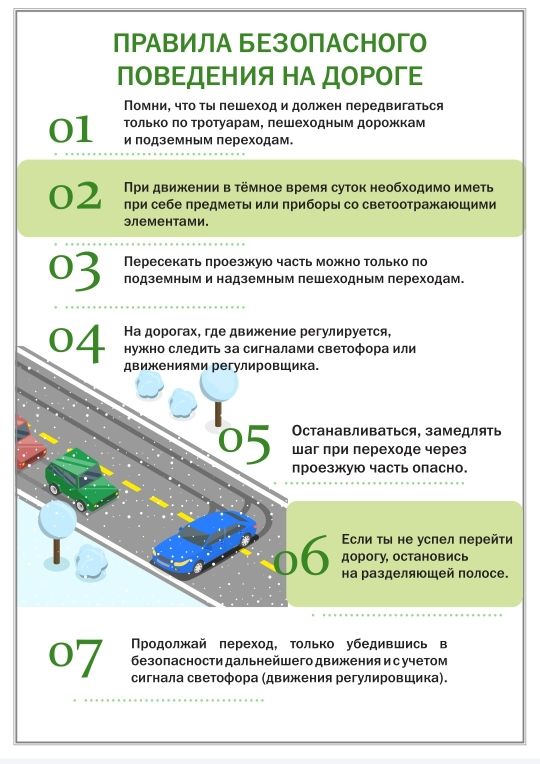 ПРАВИЛА БЕЗОПАСНОГО ПОВЕДЕНИЯ НА ДОРОГЕ

01 Помни, что ты пешеход и должен передвигаться только по тротуарам, пешеходным дорожкам и подземным переходам.

02 При движении в тёмное время суток необходимо иметь при себе предметы или приборы со светоотражающими элементами.

03 Пересекать проезжую часть можно только по подземным и надземным пешеходным переходам.

04 На дорогах, где движение регулируется, нужно следить за сигналами светофора или движениями регулировщика.

05 Останавливаться, замедлять шаг при переходе через проезжую часть опасно.

06 Если ты не успел перейти дорогу, остановись на разделяющей полосе.

07 Продолжай переход, только убедившись в безопасности дальнейшего движения и с учетом сигнала светофора (движения регулировщика).