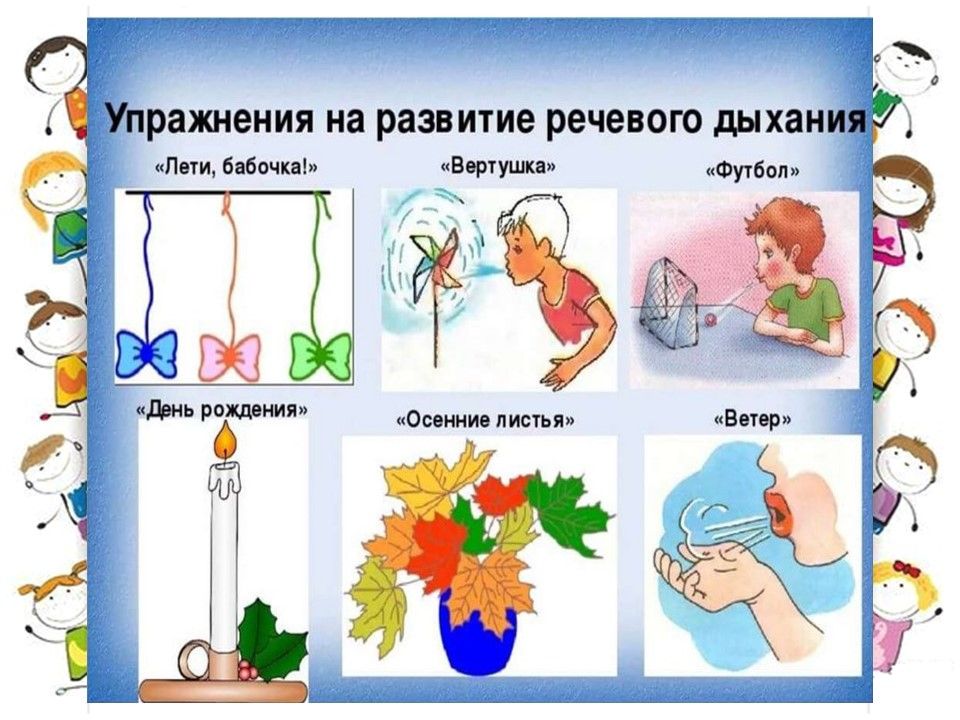 Упражнения на развитие речевого дыхания

«Лети, бабочка!»

«Вертушка»

«Футбол»

«День рождения»

«Осенние листья»

«Ветер»